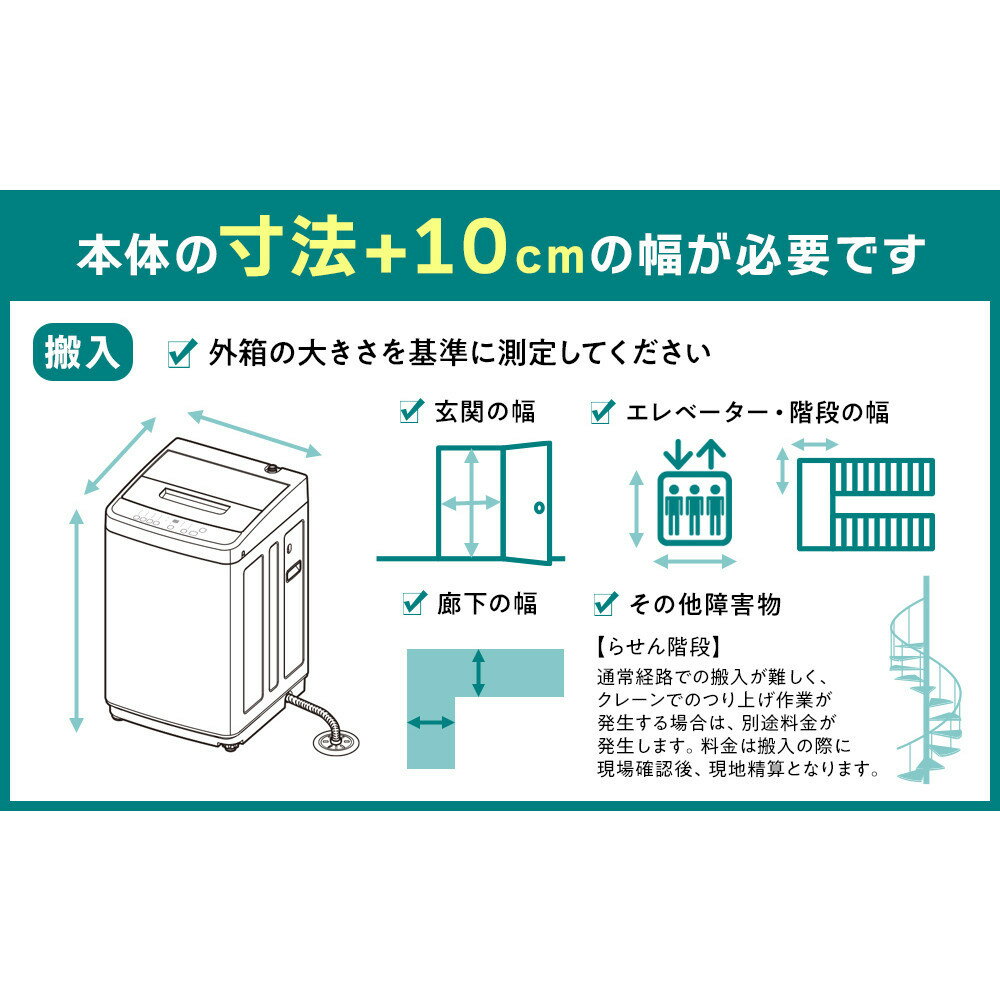 本体の寸法+10cmの幅が必要です

搬入

外箱の大きさを基準に測定してください

玄関の幅

エレベーター・階段の幅

廊下の幅

その他障害物

【らせん階段】
通常経路での搬入が難しく、クレーンでのつり上げ作業が発生する場合は、別途料金が発生します。料金は搬入の際に現場確認後、現地精算となります。