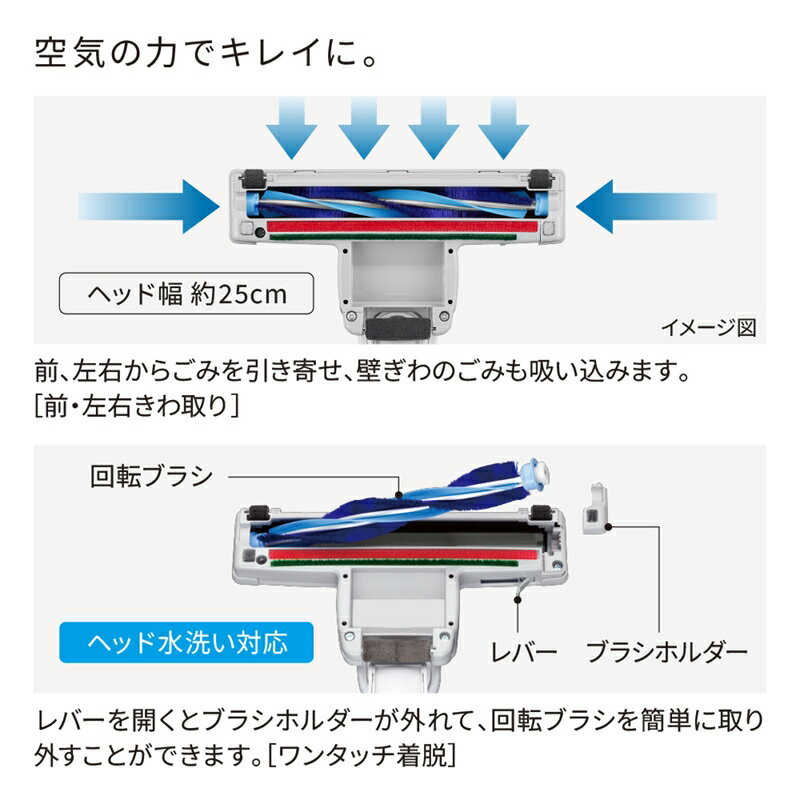 空気の力でキレイに。

ヘッド幅 約25cm

イメージ図

前、左右からごみを引き寄せ、壁ぎわのごみも吸い込みます。
[前・左右きわ取り]

回転ブラシ

ヘッド水洗い対応

レバー

ブラシホルダー

レバーを開くとブラシホルダーが外れて、回転ブラシを簡単に取り外すことができます。[ワンタッチ着脱]