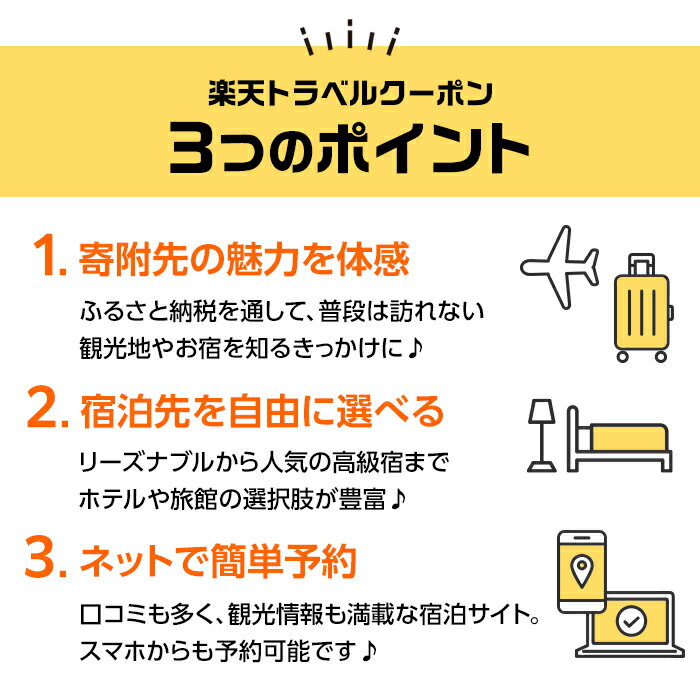 楽天トラベルクーポン
3つのポイント

1. 寄附先の魅力を体感

ふるさと納税を通して、普段は訪れない観光地やお宿を知るきっかけに♪

2. 宿泊先を自由に選べる

リーズナブルから人気の高級宿までホテルや旅館の選択肢が豊富♪

3. ネットで簡単予約

口コミも多く、観光情報も満載な宿泊サイト。スマホからも予約可能です♪