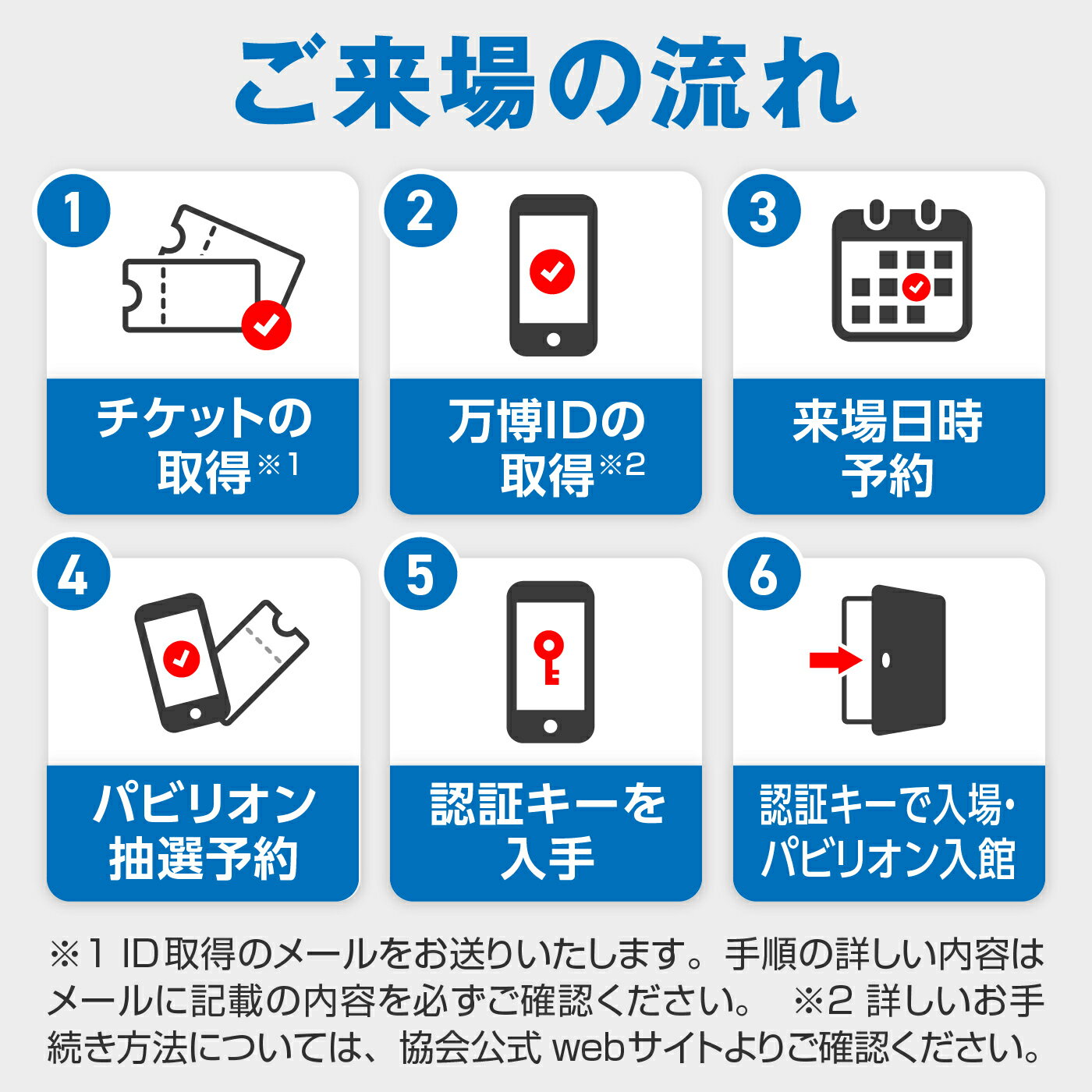 ご来場の流れ

1
チケットの取得※1

2
万博IDの取得※2

3
来場日時予約

4
パビリオン抽選予約

5
認証キーを入手

6
認証キーで入場・パビリオン入館

※1 ID取得のメールをお送りいたします。手順の詳しい内容はメールに記載の内容を必ずご確認ください。 ※2 詳しいお手続き方法については、協会公式 webサイトよりご確認ください。