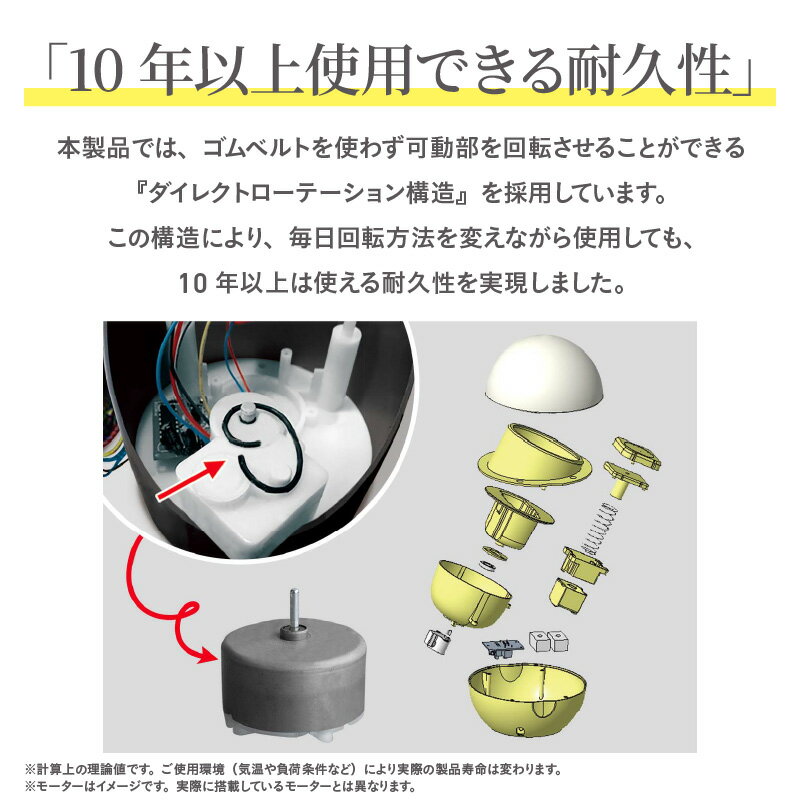 「10 年以上使用できる耐久性」

本製品では、ゴムベルトを使わず可動部を回転させることができる『ダイレクトローテーション構造』を採用しています。この構造により、毎日回転方法を変えながら使用しても、10 年以上は使える耐久性を実現しました。

※計算上の理論値です。ご使用環境（気温や負荷条件など）により実際の製品寿命は変わります。
※モーターはイメージです。実際に搭載しているモーターとは異なります。