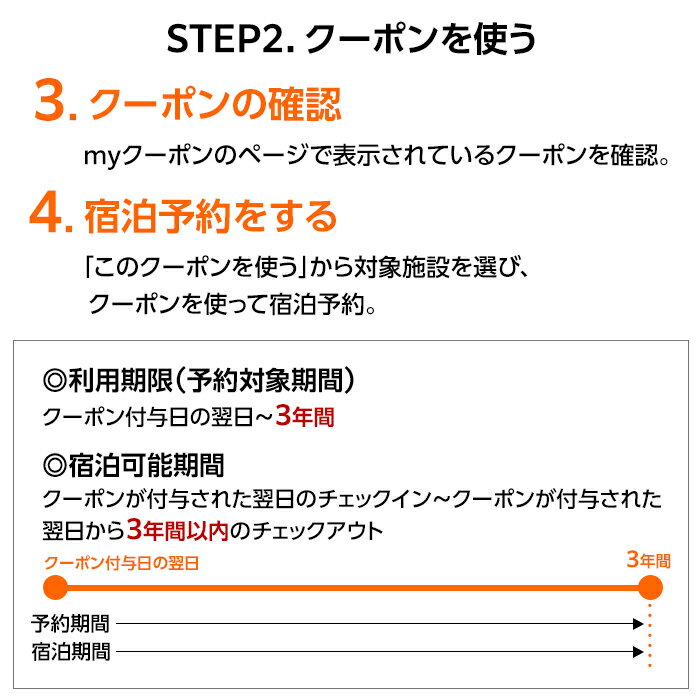 STEP2. クーポンを使う

3. クーポンの確認

myクーポンのページで表示されているクーポンを確認。

4. 宿泊予約をする

「このクーポンを使う」から対象施設を選び、クーポンを使って宿泊予約。

◎利用期限（予約対象期間）

クーポン付与日の翌日～3年間

◎宿泊可能期間

クーポンが付与された翌日のチェックイン～クーポンが付与された翌日から3年間以内のチェックアウト

クーポン付与日の翌日

3年間

予約期間

宿泊期間