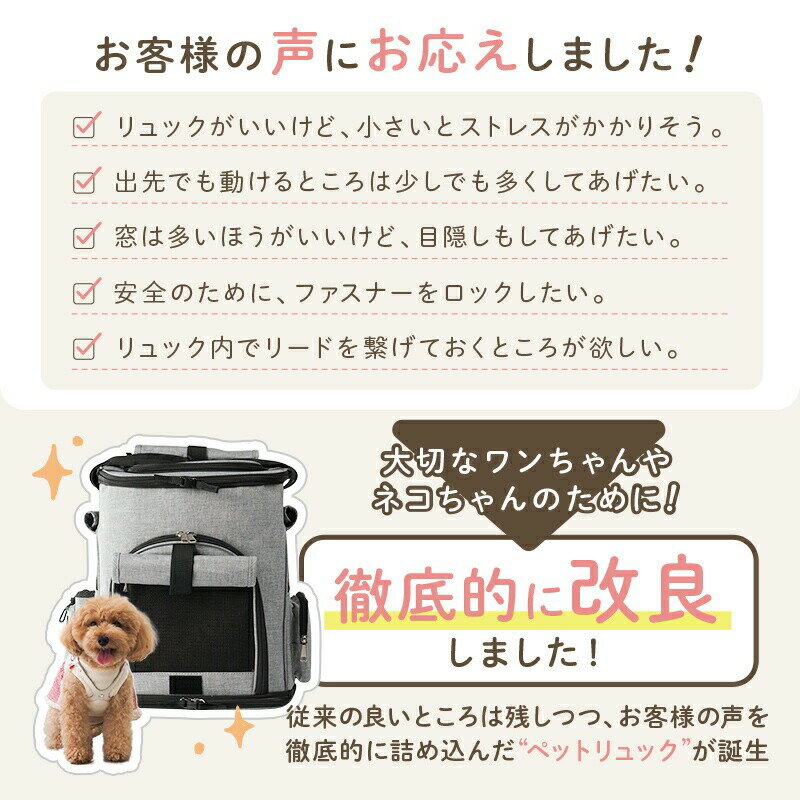 お客様の声にお応えしました！

リュックがいいけど、小さいとストレスがかかりそう。

出先でも動けるところは少しでも多くしてあげたい。

窓は多いほうがいいけど、目隠しもしてあげたい。

安全のために、ファスナーをロックしたい。

リュック内でリードを繋げておくところが欲しい。

大切なワンちゃんやネコちゃんのために！

徹底的に改良しました！

従来の良いところは残しつつ、お客様の声を徹底的に詰め込んだ“ペットリュック”が誕生