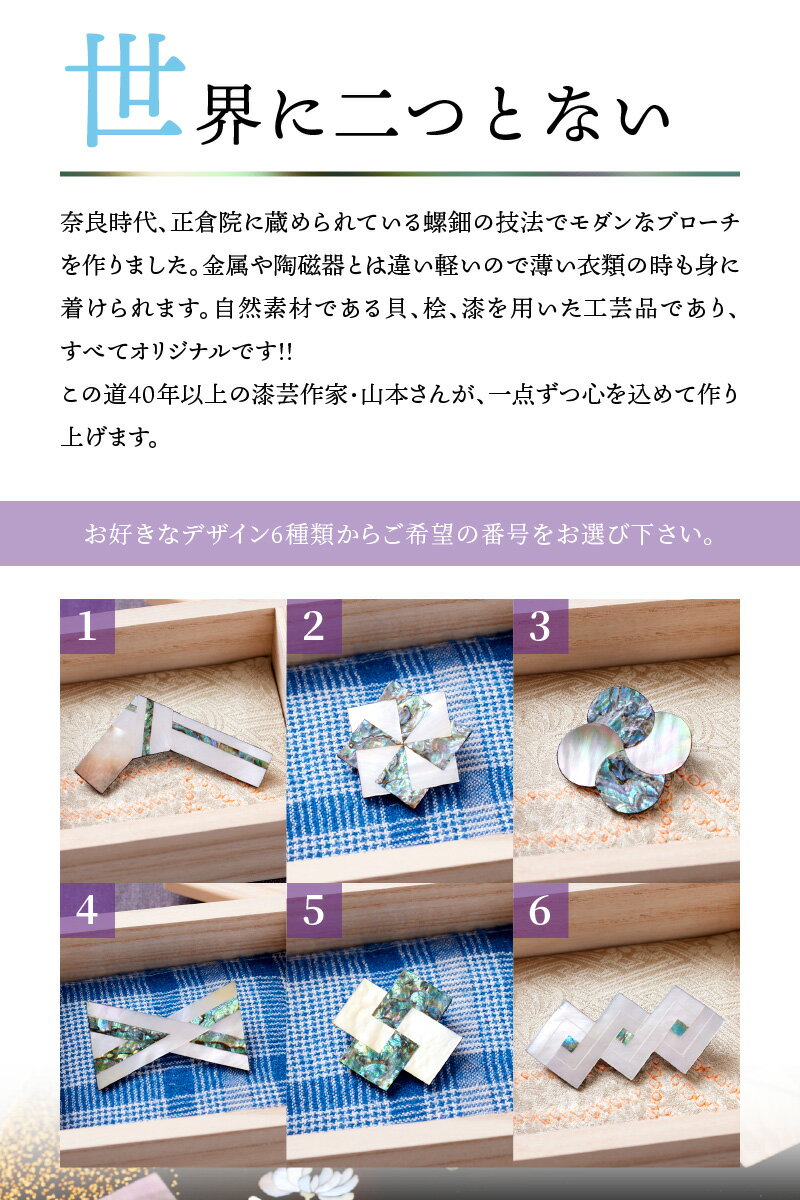 世界に二つとない

奈良時代、正倉院に蔵められている螺鈿の技法でモダンなブローチを作りました。金属や陶磁器とは違い軽いので薄い衣類の時も身に着けられます。自然素材である貝、桧、漆を用いた工芸品であり、すべてオリジナルです!!
この道40年以上の漆芸作家・山本さんが、一点ずつ心を込めて作り上げます。

お好きなデザイン6種類からご希望の番号をお選び下さい。

1

2

3

4

5

6