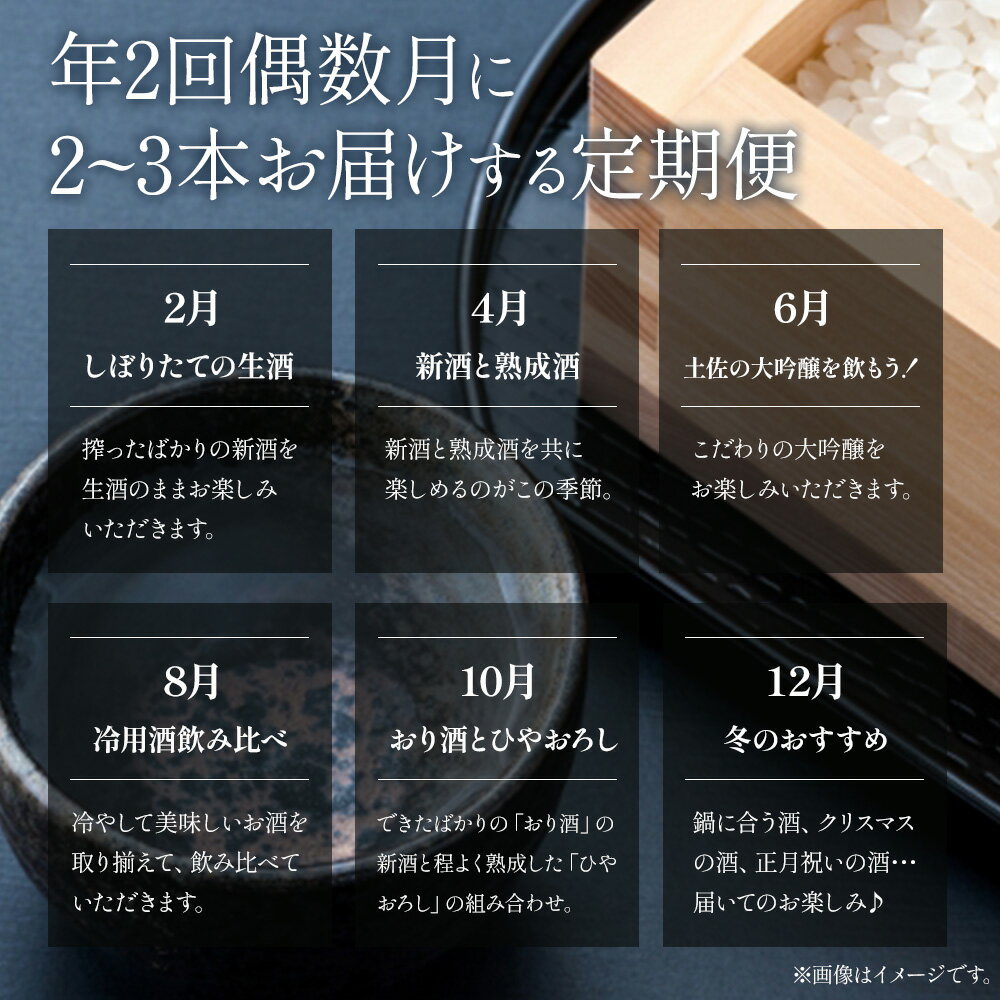 年2回偶数月に
2~3本お届けする定期便

2月
しぼりたての生酒

搾ったばかりの新酒を生酒のままお楽しみいただきます。

4月
新酒と熟成酒

新酒と熟成酒を共に楽しめるのがこの季節。

6月
土佐の大吟醸を飲もう!

こだわりの大吟醸をお楽しみいただきます。

8月
冷用酒飲み比べ

冷やして美味しいお酒を取り揃えて、飲み比べていただきます。

10月
おり酒とひやおろし

できたばかりの「おり酒」の新酒と程よく熟成した「ひやおろし」の組み合わせ。

12月
冬のおすすめ

鍋に合う酒、クリスマスの酒、正月祝いの酒…届いてのお楽しみ♪

※画像はイメージです。