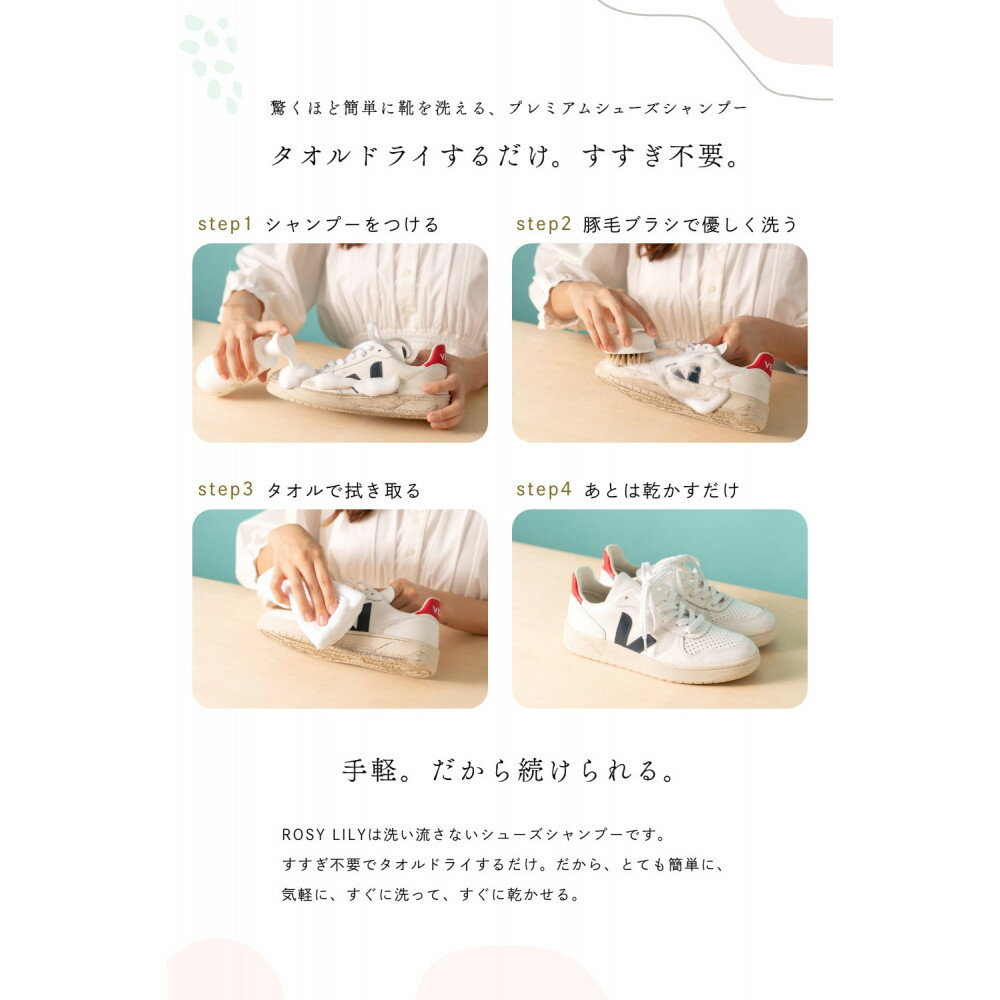 驚くほど簡単に靴を洗える、プレミアムシューズシャンプー

タオルドライするだけ。すすぎ不要。

step1 シャンプーをつける

step2 豚毛ブラシで優しく洗う

step3 タオルで拭き取る

step4 あとは乾かすだけ

手軽。だから続けられる。

ROSY LILYは洗い流さないシューズシャンプーです。
すすぎ不要でタオルドライするだけ。だから、とても簡単に、
気軽に、すぐに洗って、すぐに乾かせる。