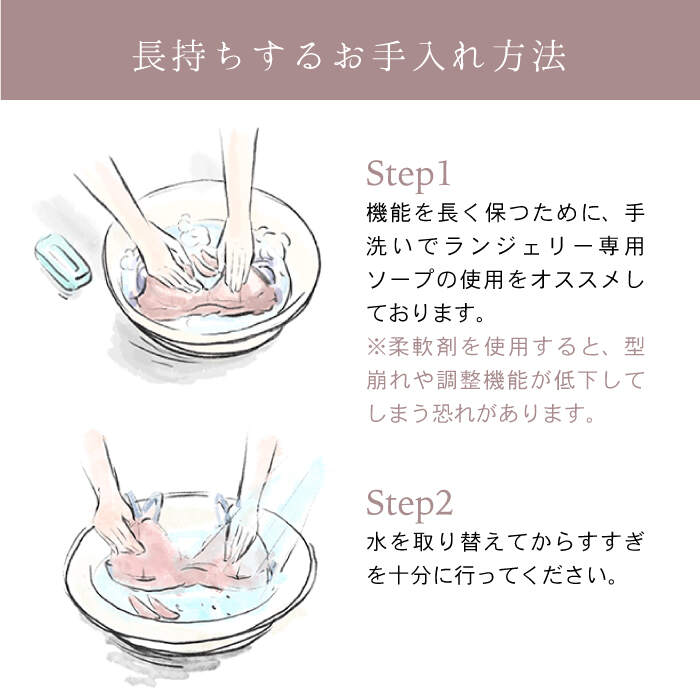 長持ちするお手入れ方法

Step1
機能を長く保つために、手洗いでランジェリー専用ソープの使用をオススメしております。
※柔軟剤を使用すると、型崩れや調整機能が低下してしまう恐れがあります。

Step2
水を取り替えてからすすぎを十分に行ってください。