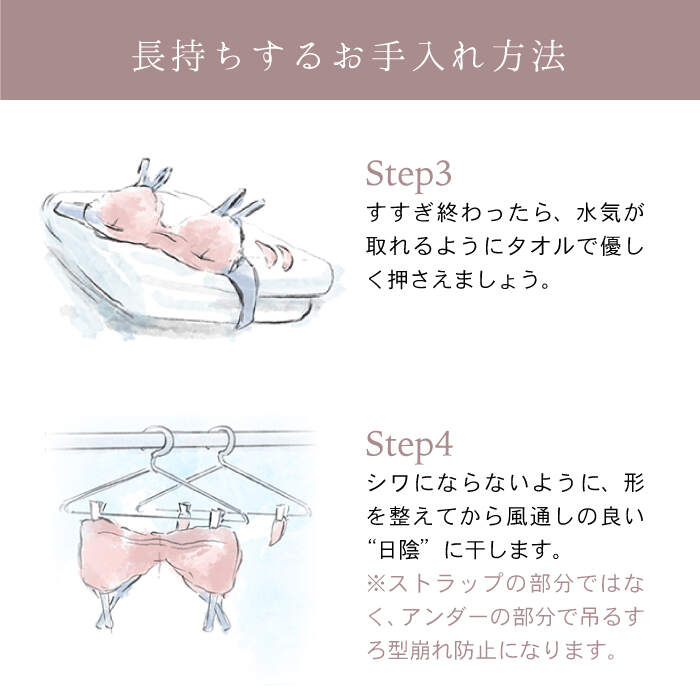 長持ちするお手入れ方法

Step3
すすぎ終わったら、水気が取れるようにタオルで優しく押さえましょう。

Step4
シワにならないように、形を整えてから風通しの良い“日陰”に干します。
※ストラップの部分ではなく、アンダーの部分で吊るすろ型崩れ防止になります。