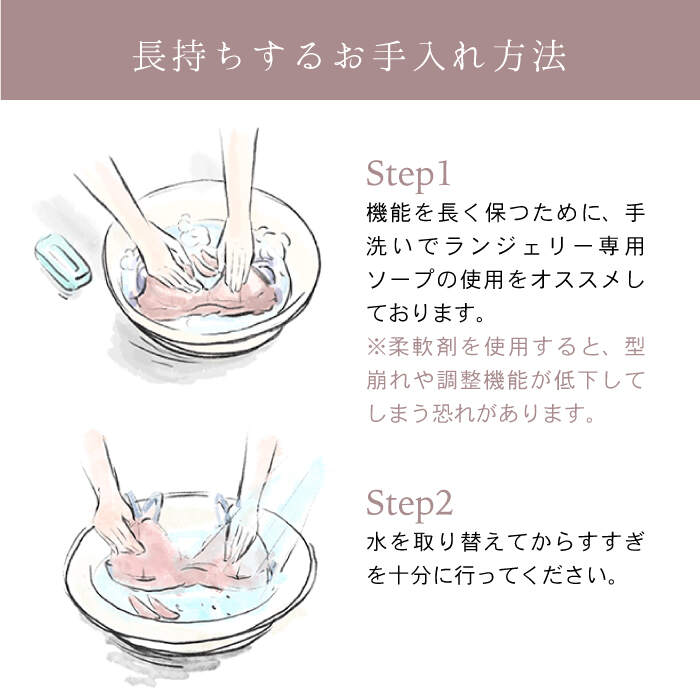 長持ちするお手入れ方法

Step1
機能を長く保つために、手洗いでランジェリー専用ソープの使用をオススメしております。
※柔軟剤を使用すると、型崩れや調整機能が低下してしまう恐れがあります。

Step2
水を取り替えてからすすぎを十分に行ってください。