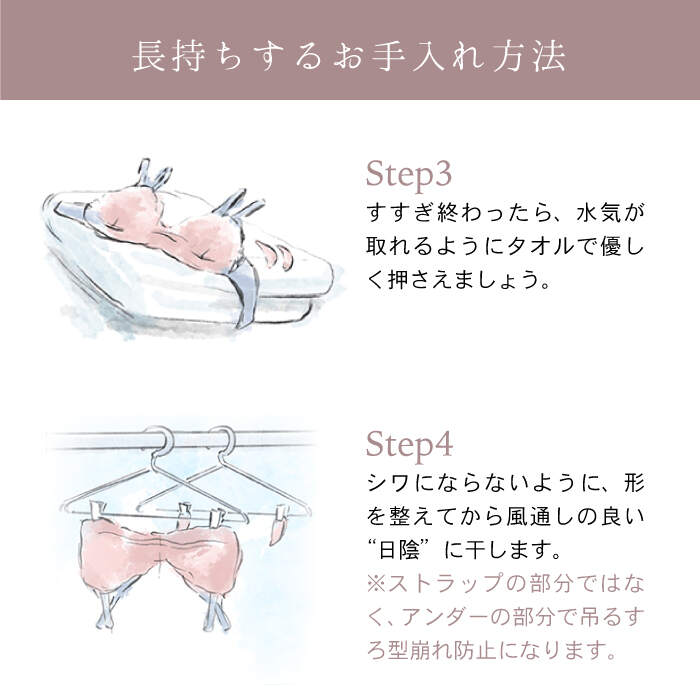 長持ちするお手入れ方法

Step3
すすぎ終わったら、水気が取れるようにタオルで優しく押さえましょう。

Step4
シワにならないように、形を整えてから風通しの良い“日陰”に干します。
※ストラップの部分ではなく、アンダーの部分で吊るすろ型崩れ防止になります。